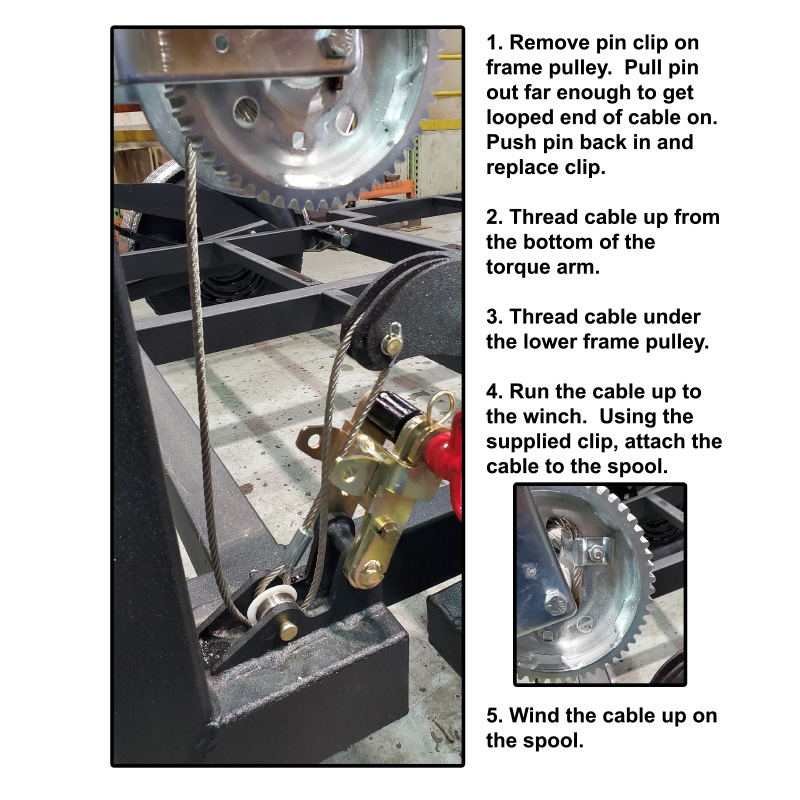 1. Remove pin clip on frame pulley.  Pull pin out far enough to get looped end of cable on. Push pin back in and replace clip.

2. Thread cable up from the bottom of the torque arm.

3. Thread cable under the lower frame pulley.

4. Run the cable up to the winch.  Using the supplied clip, attach the cable to the spool.

5. Wind the cable up on the spool.