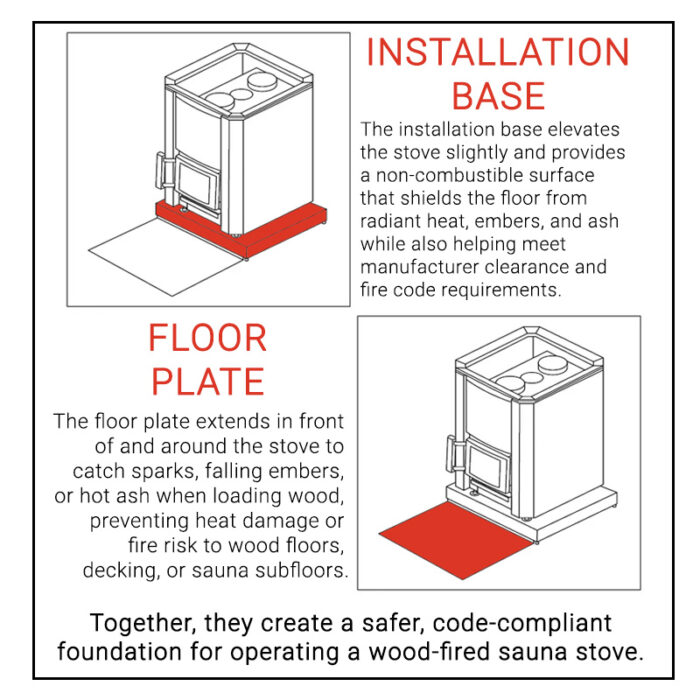 INSTALLATION BASE

The installation base elevates the stove slightly and provides a non-combustible surface that shields the floor from radiant heat, embers, and ash while also helping meet manufacturer clearance and fire code requirements.

FLOOR PLATE

The floor plate extends in front of and around the stove to catch sparks, falling embers, or hot ash when loading wood, preventing heat damage or fire risk to wood floors, decking, or sauna subfloors.

Together, they create a safer, code-compliant foundation for operating a wood-fired sauna stove.