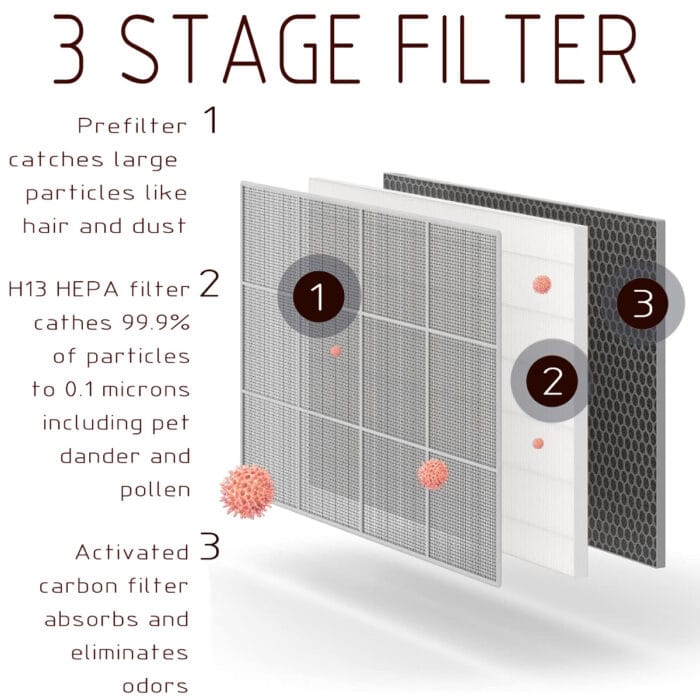 3 STAGE FILTER

Prefilter 1
catches large particles like hair and dust

H13 HEPA filter 2
cathes 99.9% of particles to 0.1 microns including pet dander and pollen

Activated 3
carbon filter absorbs and eliminates odors

1

2

3